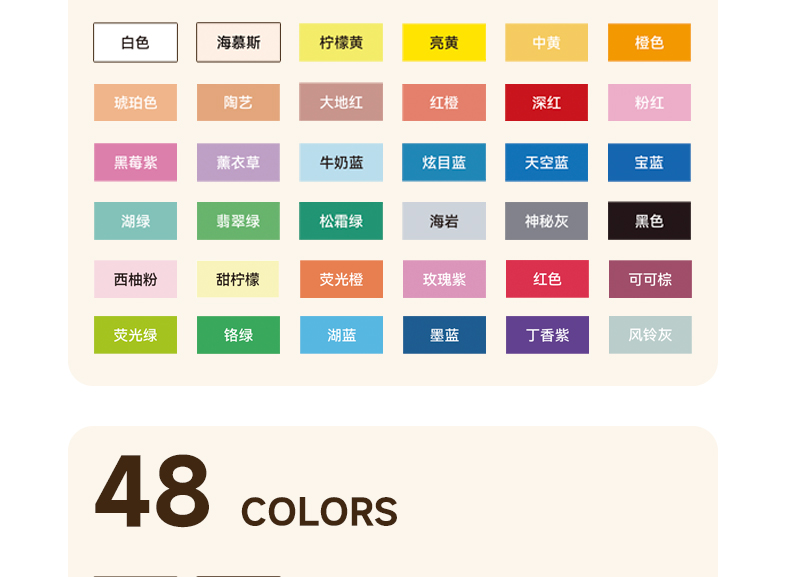 白色 海慕斯 柠檬黄 亮黄 中黄 橙色

琥珀色 陶艺 大地红 红橙 深红 粉红

黑莓紫 薰衣草 牛奶蓝 炫目蓝 天空蓝 宝蓝

湖绿 翡翠绿 松霜绿 海岩 神秘灰 黑色

西柚粉 甜柠檬 荧光橙 玫瑰紫 红色 可可棕

荧光绿 铬绿 湖蓝 墨蓝 丁香紫 风铃灰

48 COLORS